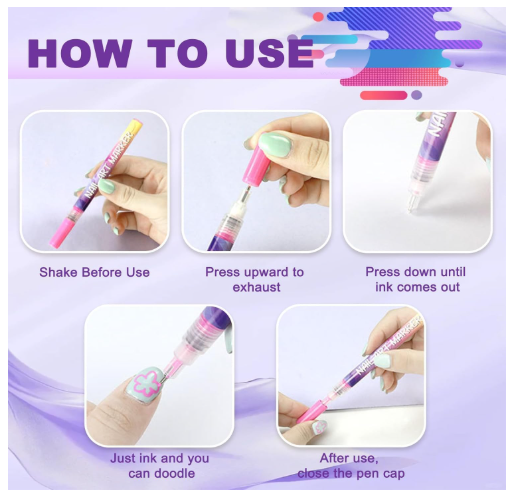 HOW TO USE

NAIL ART MARKER

Shake Before Use

Press upward to exhaust

NA

Press down until ink comes out

Just ink and you can doodle

NAIL ART MARKER

After use, close the pen cap