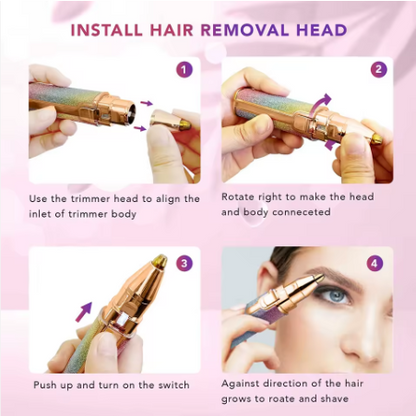 INSTALL HAIR REMOVAL HEAD

1

Use the trimmer head to align the inlet of trimmer body

2

Rotate right to make the head and body conneceted

3

Push up and turn on the switch

4

Against direction of the hair grows to roate and shave